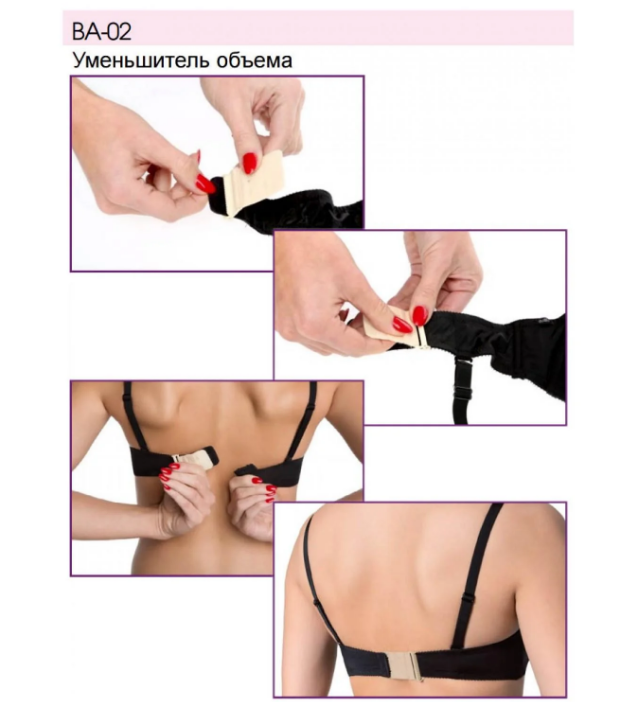 BA-02
Уменьшитель объема