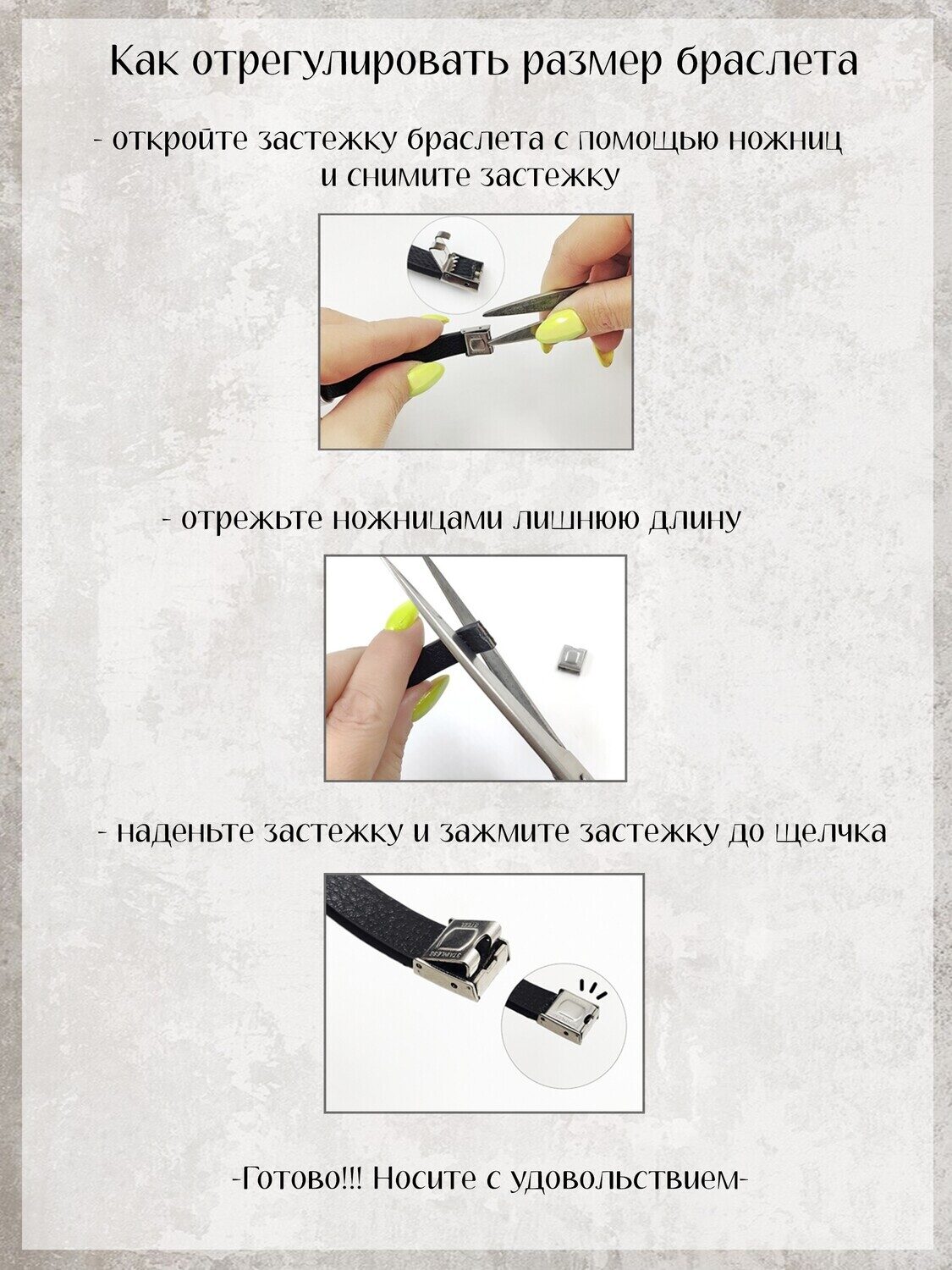 Как отрегулировать размер браслета

- откройте застежку браслета с помощью ножниц и снимите застежку

- отрежьте ножницами лишнюю длину

- наденьте застежку и зажмите застежку до щелчка

STAINLESS STEEL

-Готово!!! Носите с удовольствием-