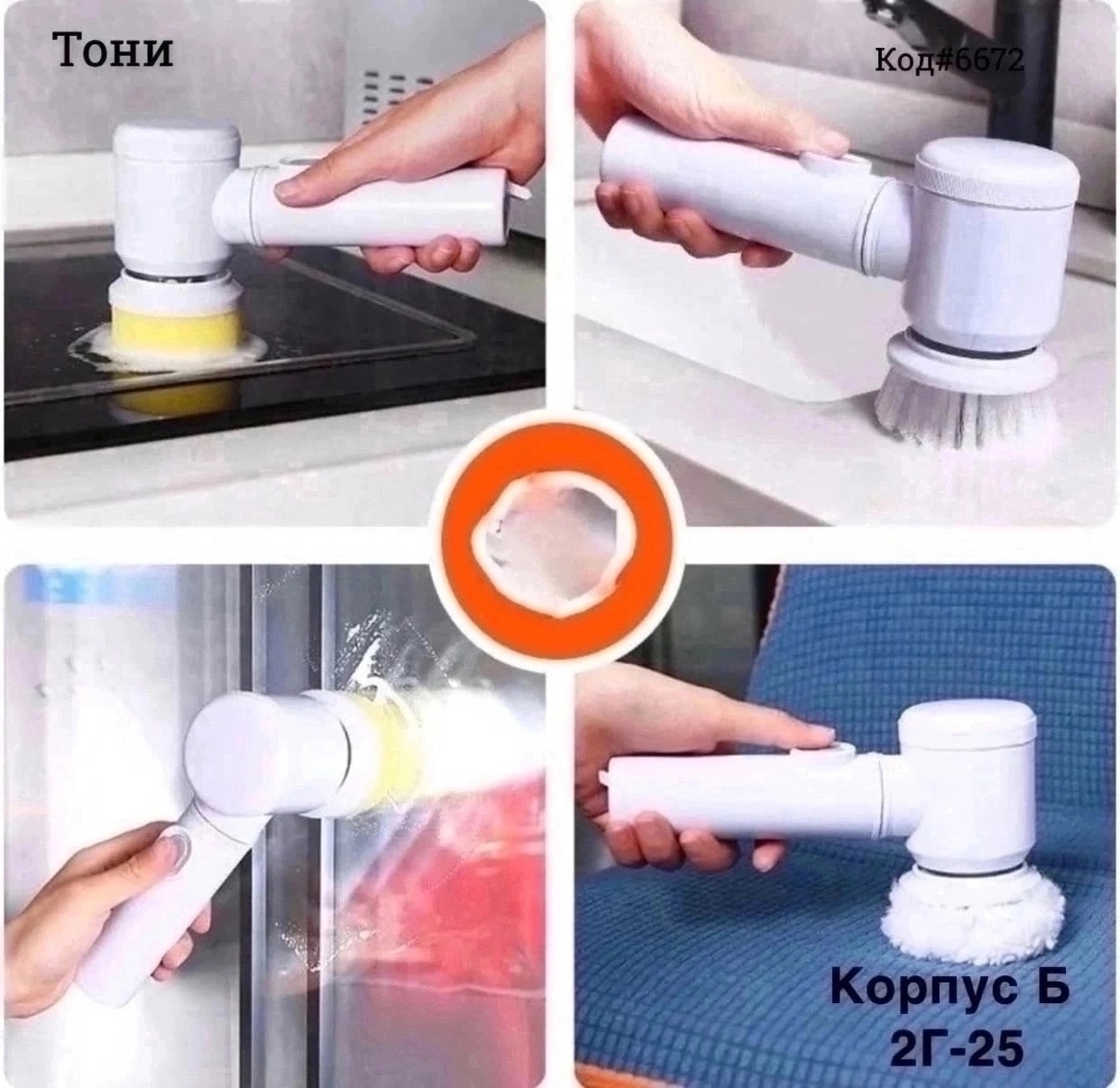 Тони

Код#6672

Корпус Б
2Г-25